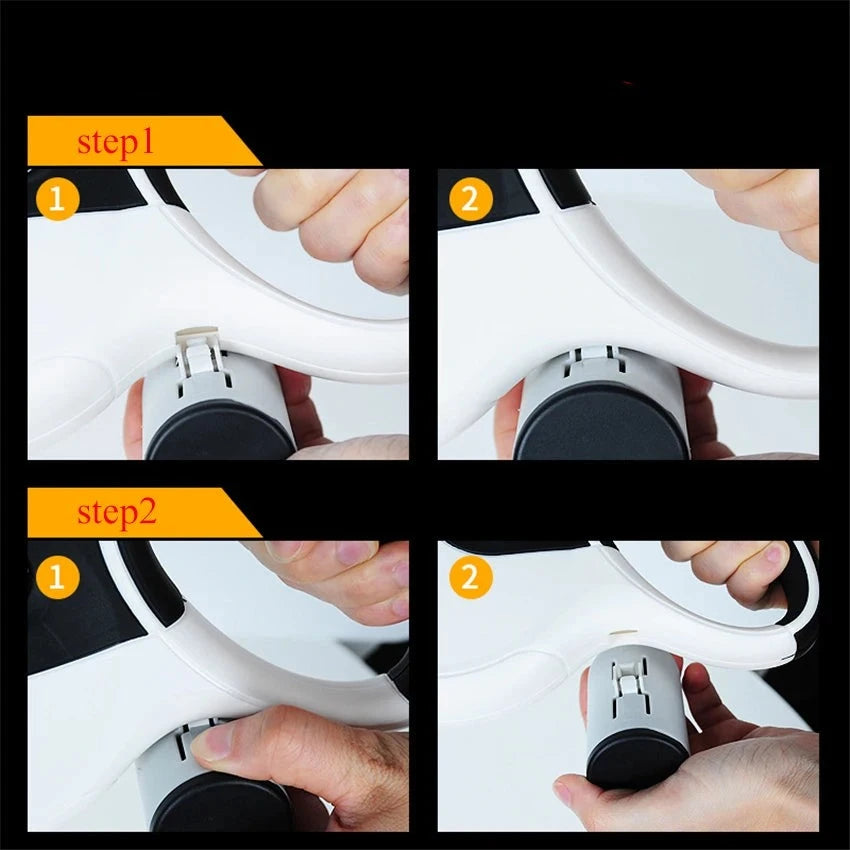 step1

1

2

step2

1

2