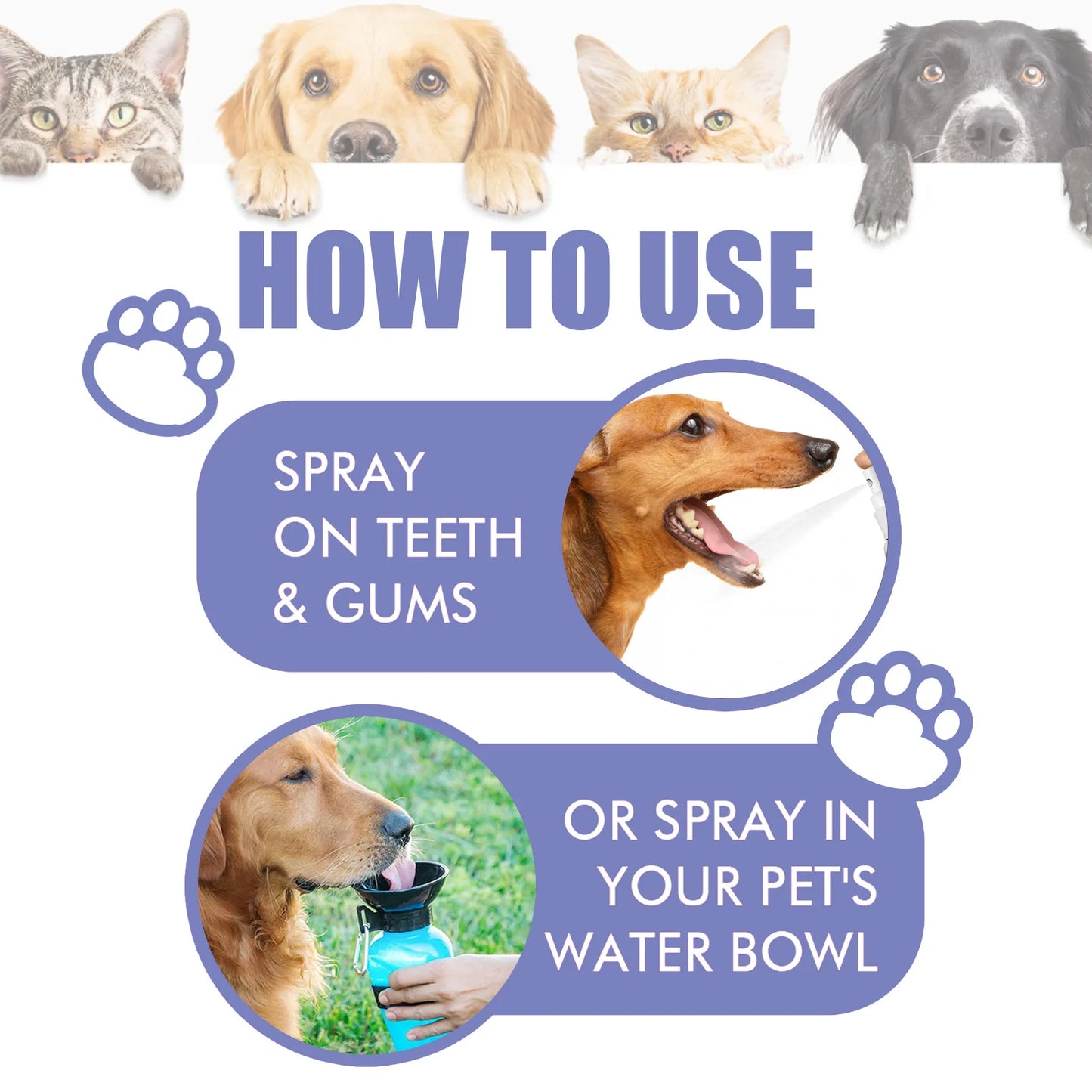 HOW TO USE

SPRAY ON TEETH & GUMS

OR SPRAY IN YOUR PET'S WATER BOWL