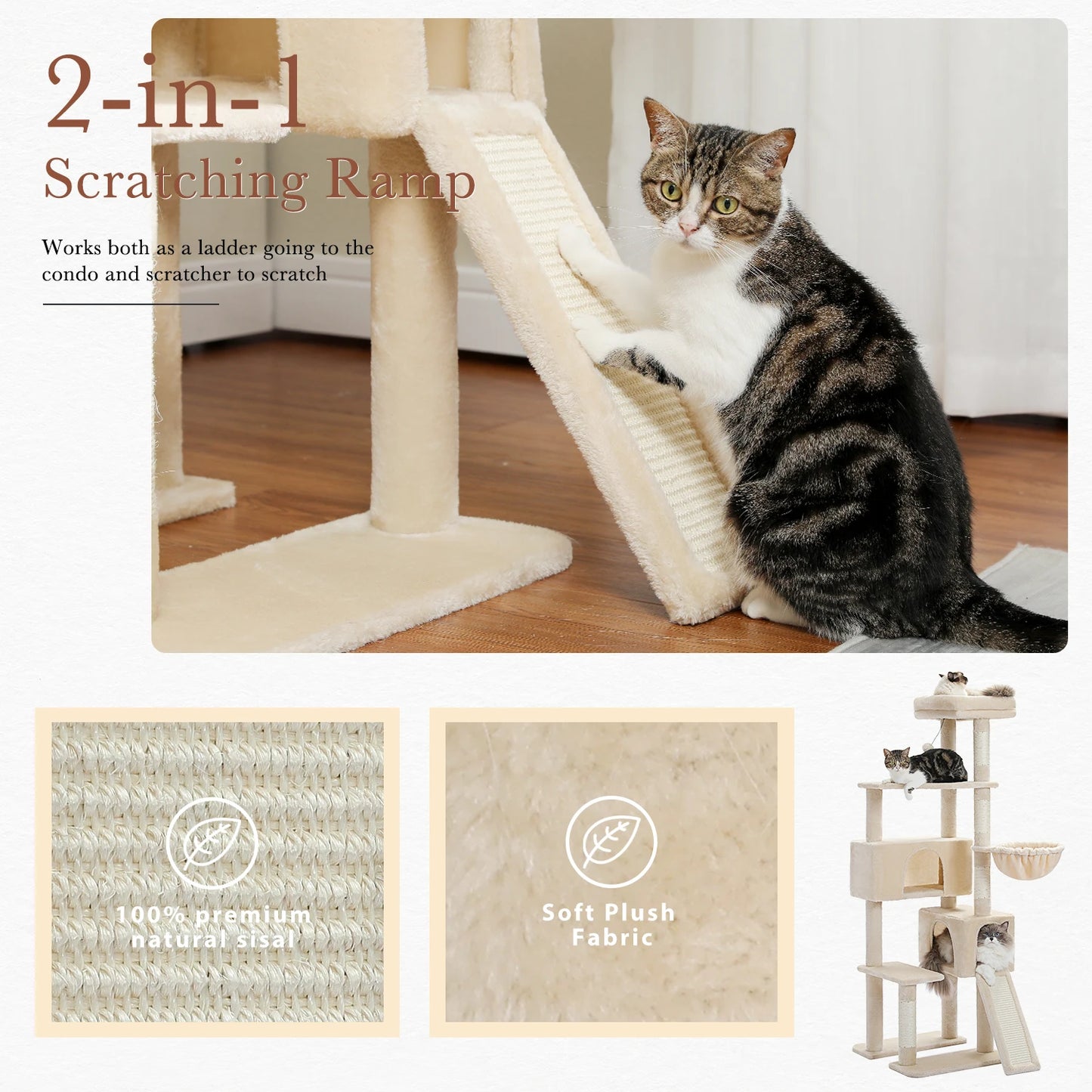 2-in-1
Scratching Ramp

Works both as a ladder going to the condo and scratcher to scratch

100% premium natural sisal

Soft Plush Fabric